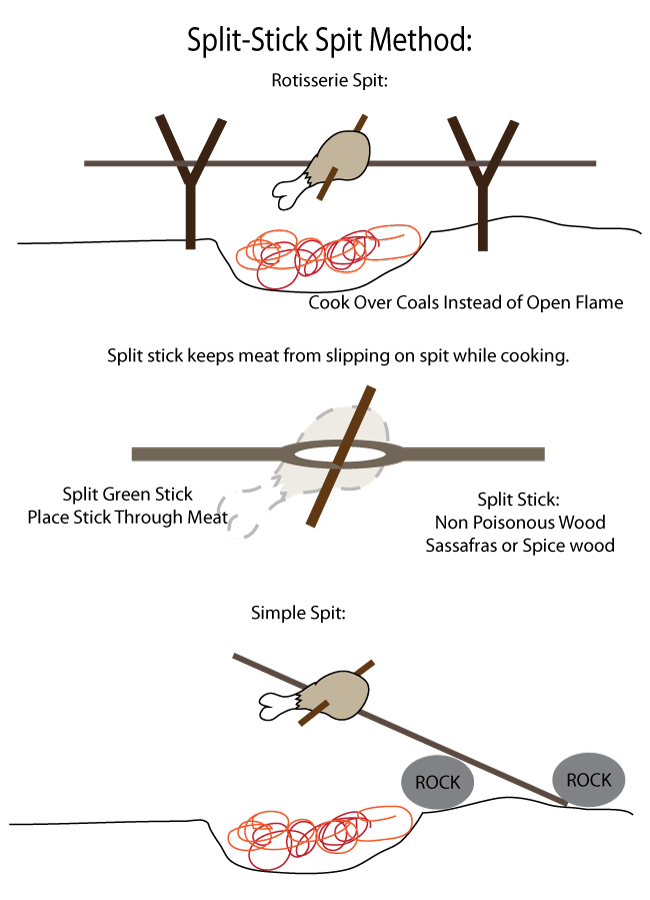 Split-Stick Spit Method:

Rotisserie Spit:

Cook Over Coals Instead of Open Flame

Split stick keeps meat from slipping on spit while cooking.

Split Green Stick
Place Stick Through Meat

Split Stick:
Non Poisonous Wood
Sassafras or Spice wood

Simple Spit:

ROCK

ROCK